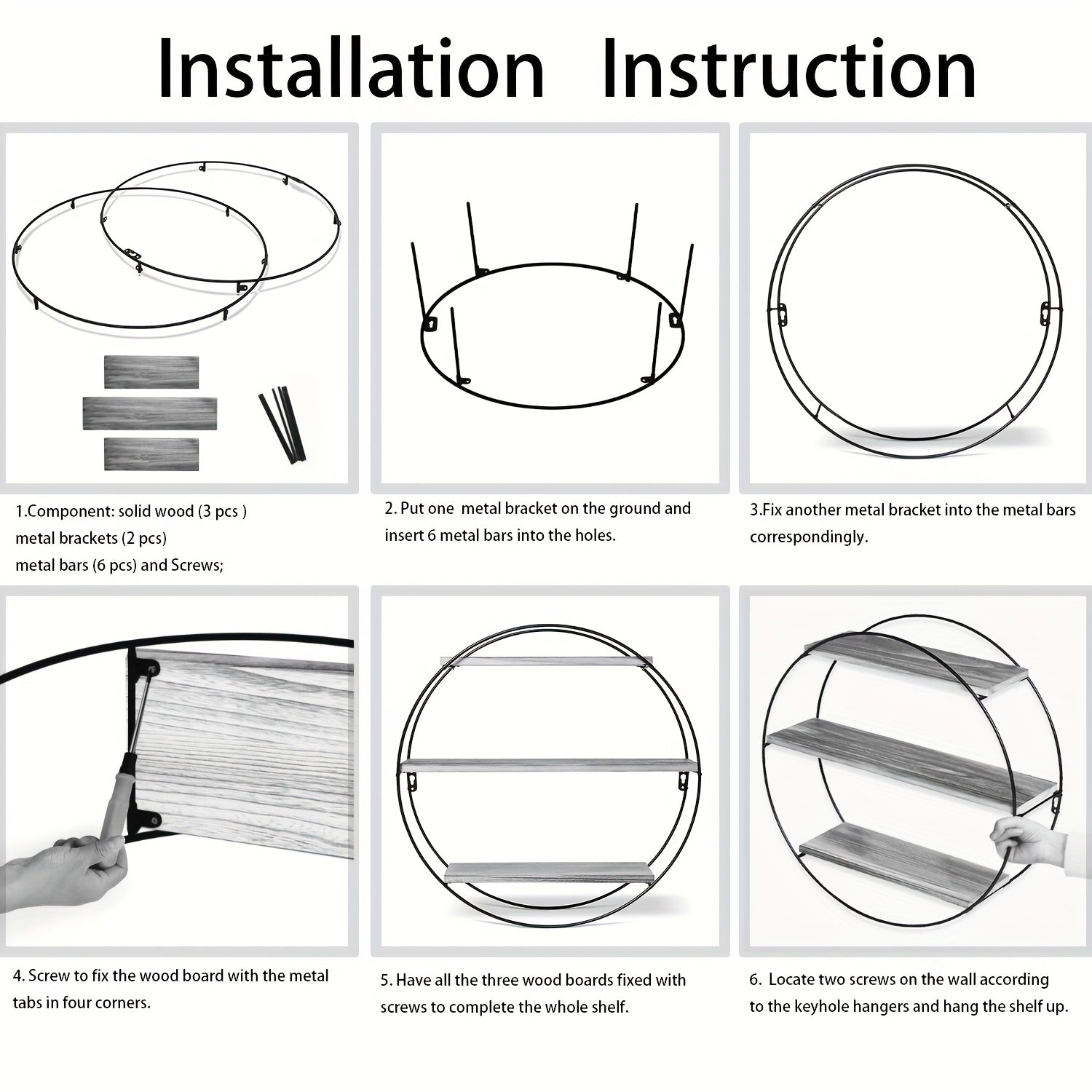 Installation Instruction

1.Component: solid wood (3 pcs )
metal brackets (2 pcs)
metal bars (6 pcs) and Screws;

2. Put one metal bracket on the ground and insert 6 metal bars into the holes.

3.Fix another metal bracket into the metal bars correspondingly.

4. Screw to fix the wood board with the metal tabs in four corners.

5. Have all the three wood boards fixed with screws to complete the whole shelf.

6. Locate two screws on the wall according to the keyhole hangers and hang the shelf up.